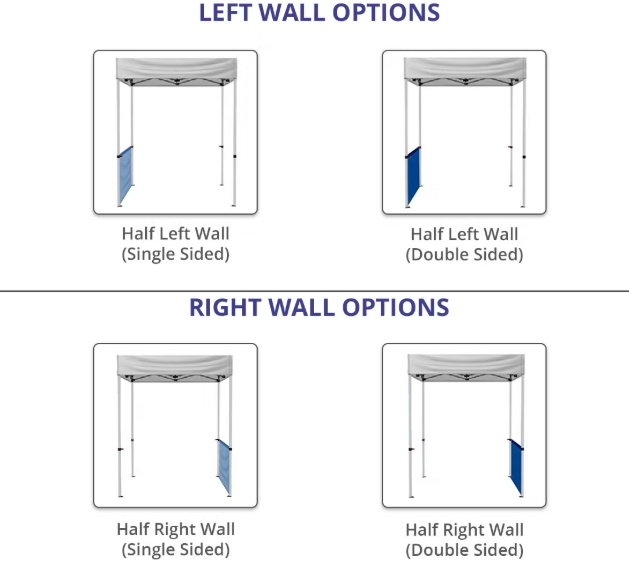 LEFT WALL OPTIONS

Half Left Wall
(Single Sided)

Half Left Wall
(Double Sided)

RIGHT WALL OPTIONS

Half Right Wall
(Single Sided)

Half Right Wall
(Double Sided)