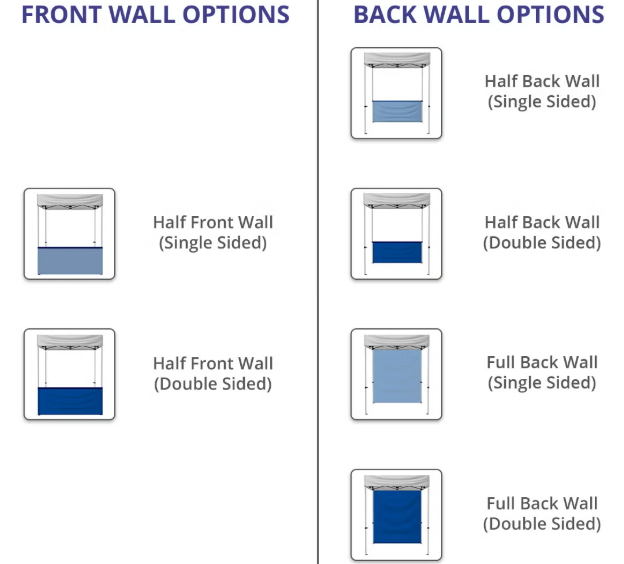 FRONT WALL OPTIONS

Half Front Wall
(Single Sided)

Half Front Wall
(Double Sided)

BACK WALL OPTIONS

Half Back Wall
(Single Sided)

Half Back Wall
(Double Sided)

Full Back Wall
(Single Sided)

Full Back Wall
(Double Sided)