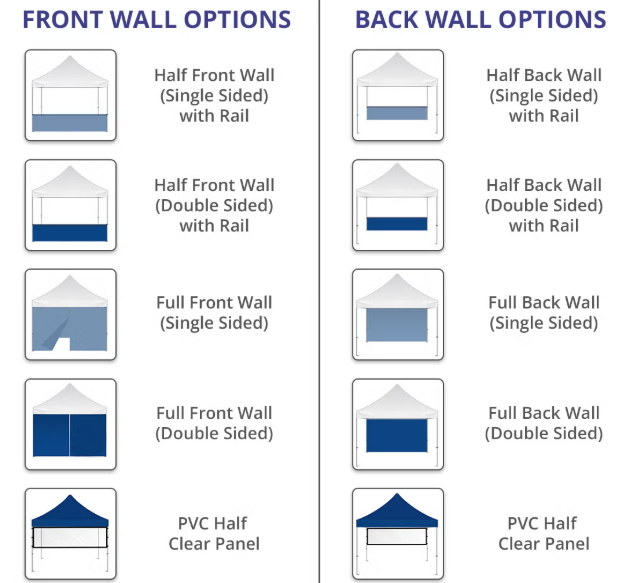 FRONT WALL OPTIONS

Half Front Wall (Single Sided) with Rail

Half Front Wall (Double Sided) with Rail

Full Front Wall (Single Sided)

Full Front Wall (Double Sided)

PVC Half Clear Panel

BACK WALL OPTIONS

Half Back Wall (Single Sided) with Rail

Half Back Wall (Double Sided) with Rail

Full Back Wall (Single Sided)

Full Back Wall (Double Sided)

PVC Half Clear Panel